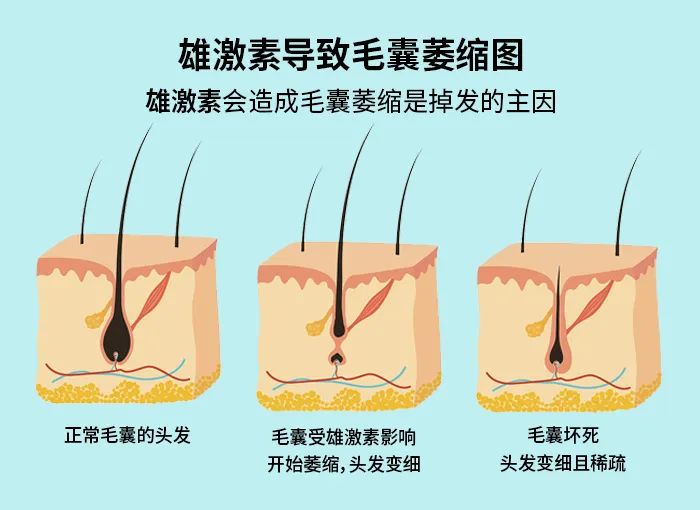 雄激素导致毛囊萎缩图

雄激素会造成毛囊萎缩是掉发的主因

正常毛囊的头发

毛囊受雄激素影响
开始萎缩，头发变细

毛囊坏死
头发变细且稀疏