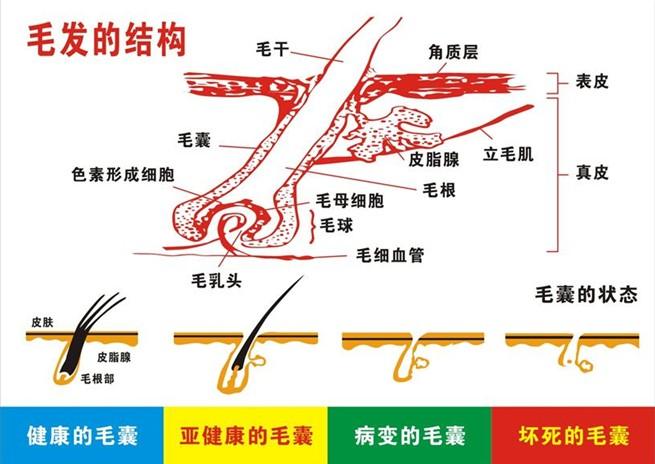 毛发的结构

毛干
角质层
表皮
毛囊
皮脂腺
立毛肌
真皮
色素形成细胞
毛根
毛母细胞
毛球
毛细血管
毛乳头

毛囊的状态

皮肤
皮脂腺
毛根部

健康的毛囊
亚健康的毛囊
病变的毛囊
坏死的毛囊