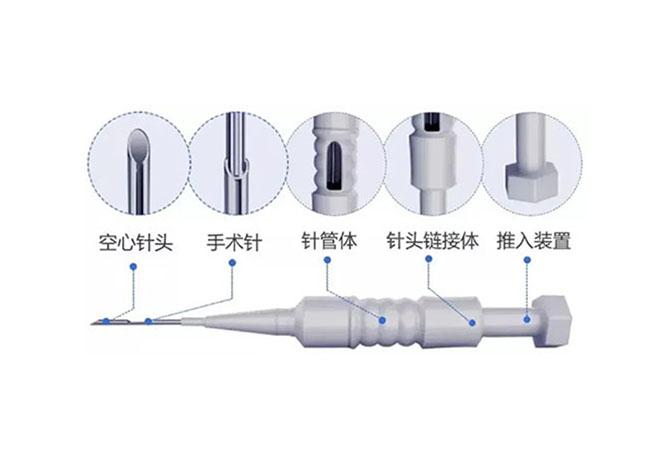 空心针头 手术针 针管体 针头链接体 推入装置