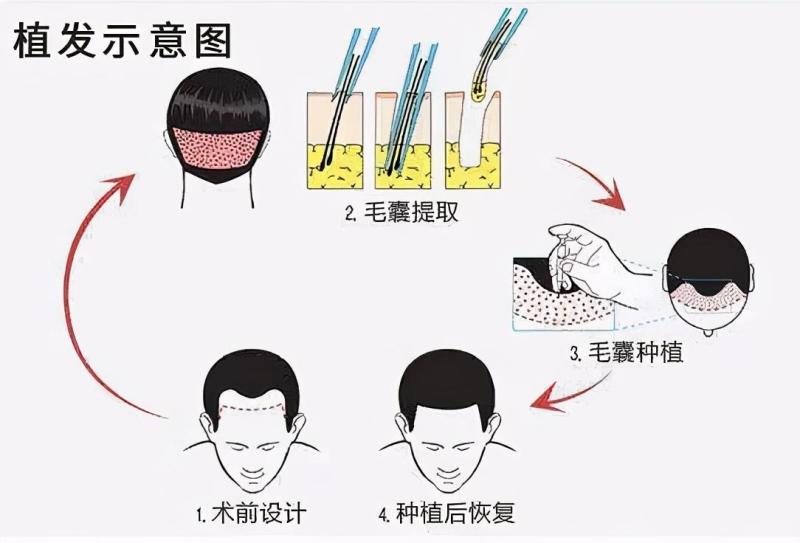 植发示意图

2. 毛囊提取

3. 毛囊种植

1. 术前设计

4. 种植后恢复