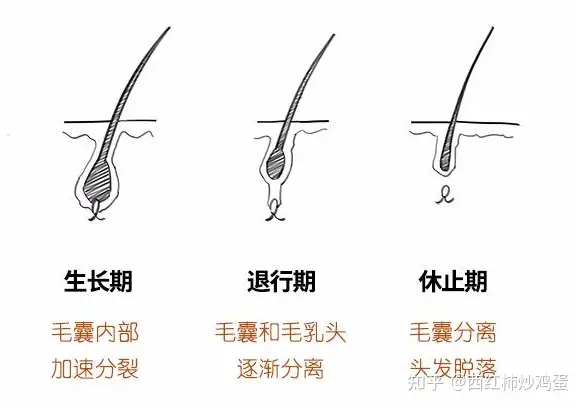 生长期

毛囊内部
加速分裂

退行期

毛囊和毛乳头
逐渐分离

休止期

毛囊分离
头发脱落

知乎 @西红柿炒鸡蛋