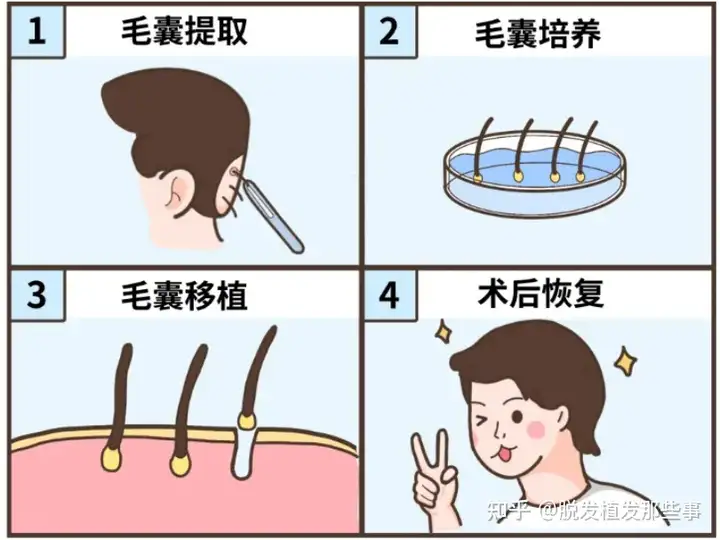 1 毛囊提取

2 毛囊培养

3 毛囊移植

4 术后恢复

知乎 @脱发植发那些事