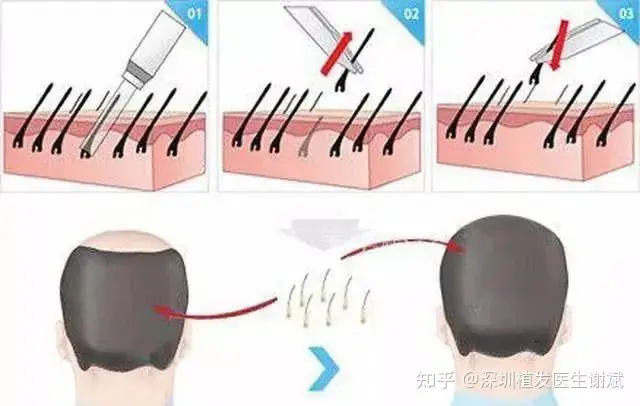 01

02

03

知乎 @深圳植发医生谢斌