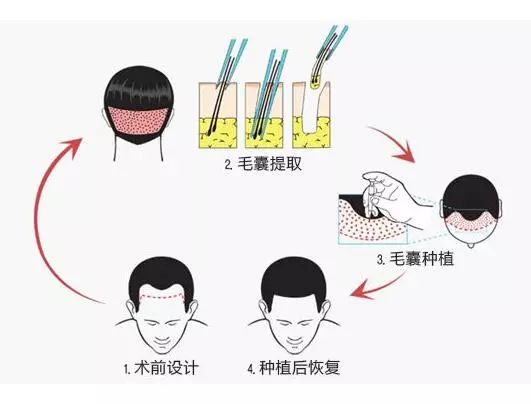 2. 毛囊提取

3. 毛囊种植

1. 术前设计

4. 种植后恢复