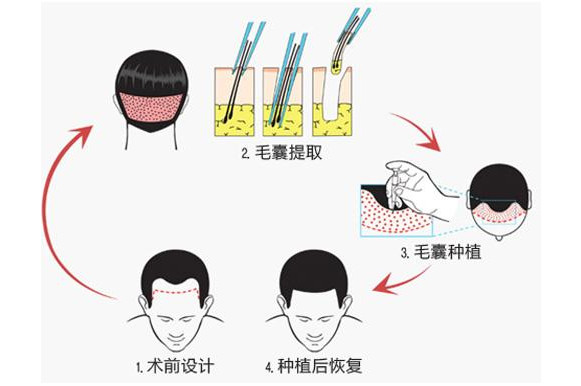 2. 毛囊提取

3. 毛囊种植

1. 术前设计

4. 种植后恢复