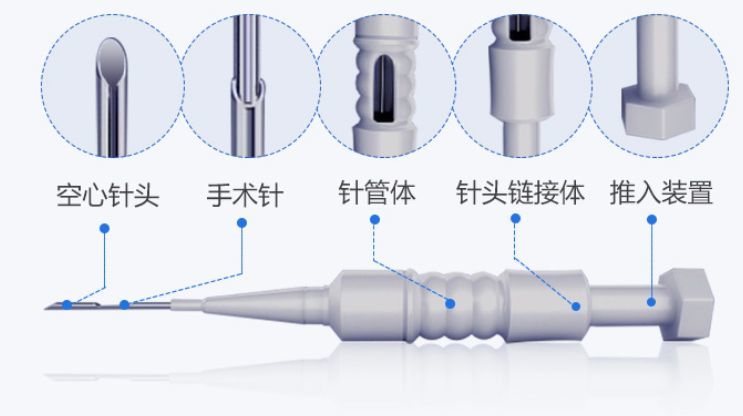 空心针头　手术针　针管体　针头链接体　推入装置