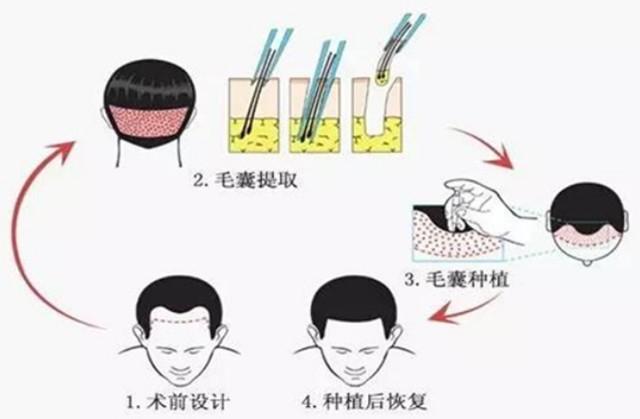 2. 毛囊提取

3. 毛囊种植

1. 术前设计

4. 种植后恢复