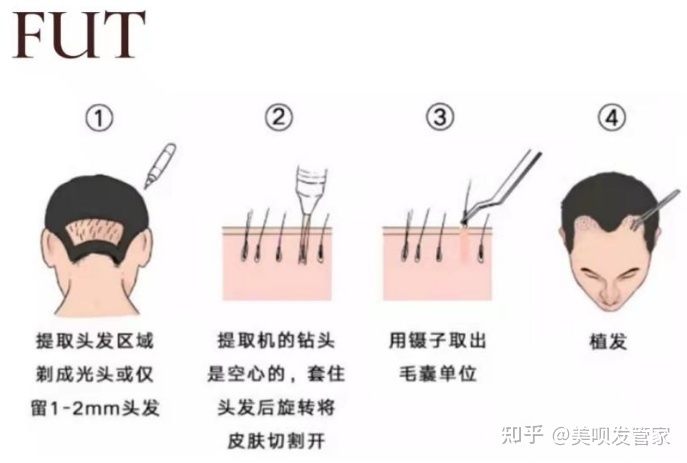 FUT

①

提取头发区域剃成光头或仅留1-2mm头发

②

提取机的钻头是空心的，套住头发后旋转将皮肤切割开

③

用镊子取出毛囊单位

④

植发

知乎 @美呗发管家