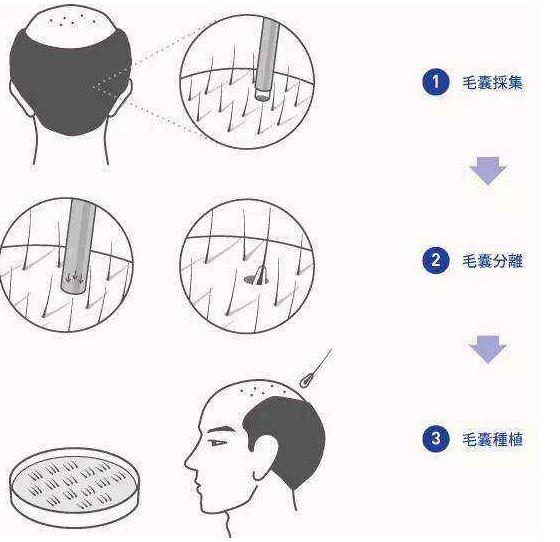 1 毛囊採集

2 毛囊分離

3 毛囊種植