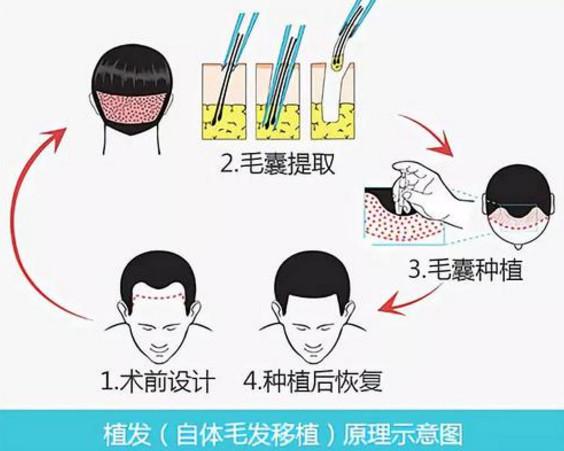 2.毛囊提取

3.毛囊种植

1.术前设计

4.种植后恢复

植发（自体毛发移植）原理示意图