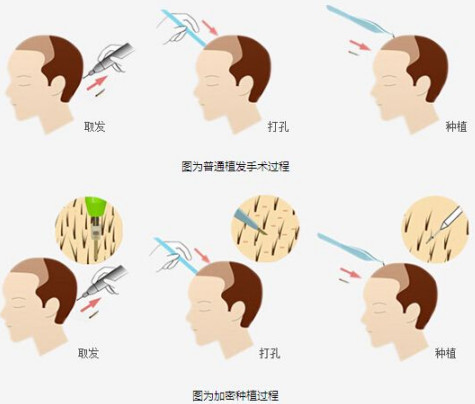 取发

打孔

种植

图为普通植发手术过程

取发

打孔

种植

图为加密种植过程