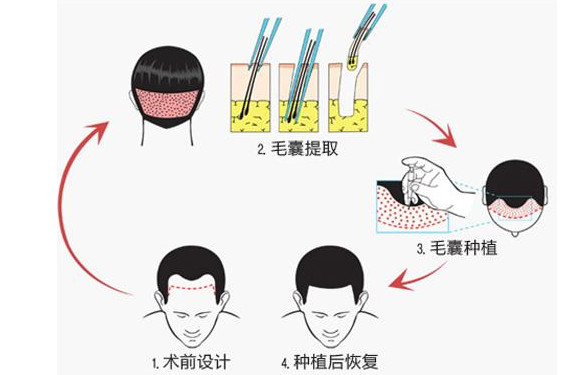 2. 毛囊提取

3. 毛囊种植

1. 术前设计

4. 种植后恢复