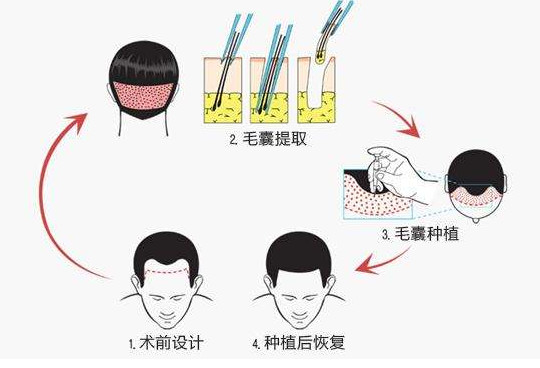 2. 毛囊提取

3. 毛囊种植

1. 术前设计

4. 种植后恢复