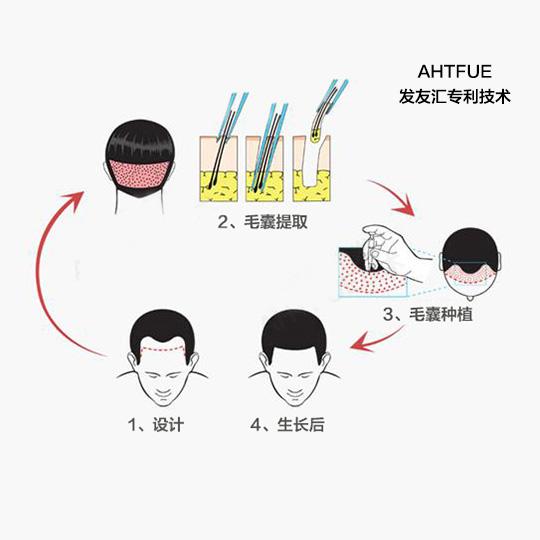 AHTFUE
发友汇专利技术

2、毛囊提取

3、毛囊种植

1、设计

4、生长后