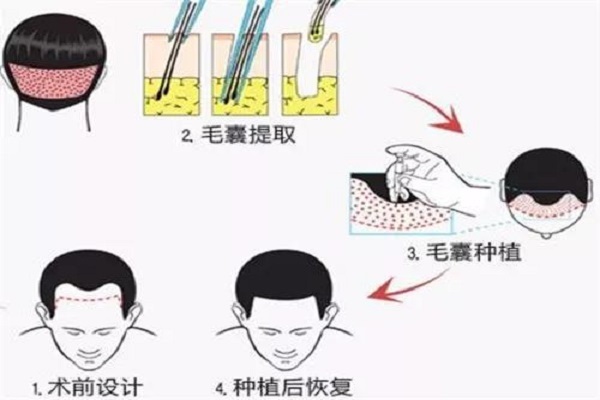 2. 毛囊提取

3. 毛囊种植

1. 术前设计

4. 种植后恢复