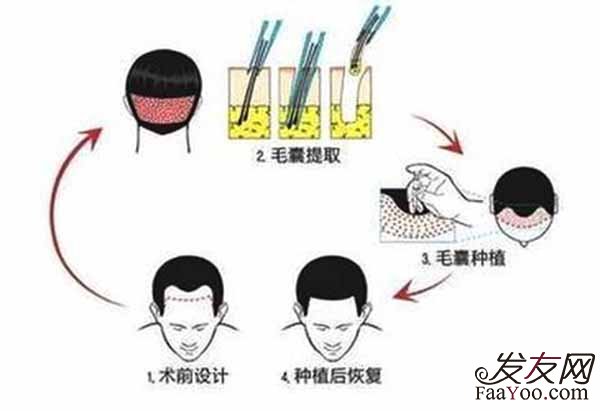 2. 毛囊提取

3. 毛囊种植

1. 术前设计

4. 种植后恢复

发友网
FaaYoo.com