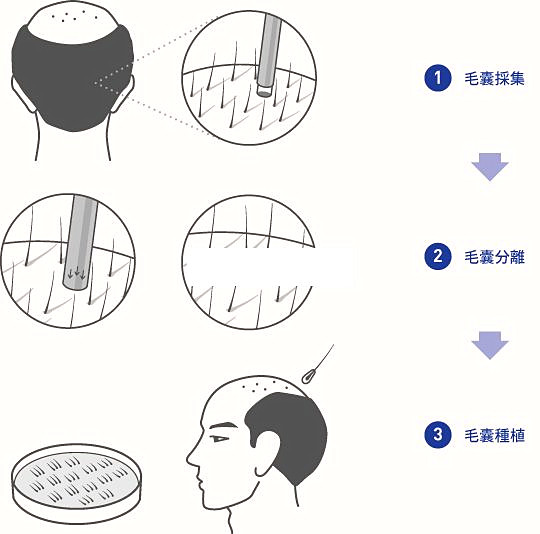 1 毛囊採集

2 毛囊分離

3 毛囊種植