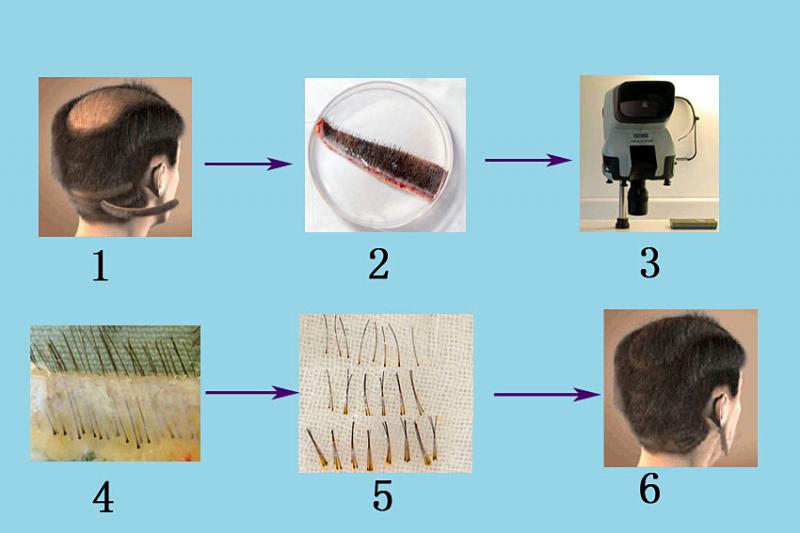 1

2

3

4

5

6