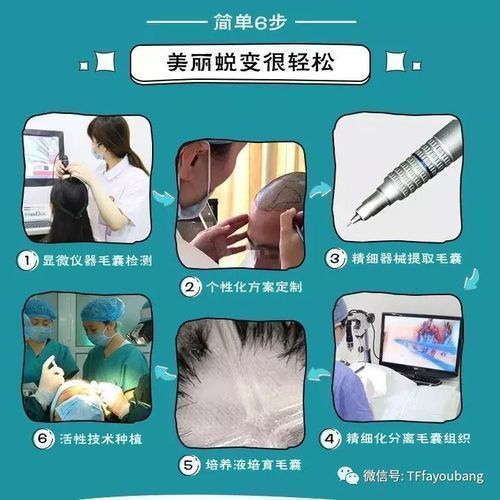 简单6步

美丽蜕变很轻松

1 显微仪器毛囊检测

2 个性化方案定制

3 精细器械提取毛囊

4 精细化分离毛囊组织

5 培养液培育毛囊

6 活性技术种植

微信号: TFfayoubang