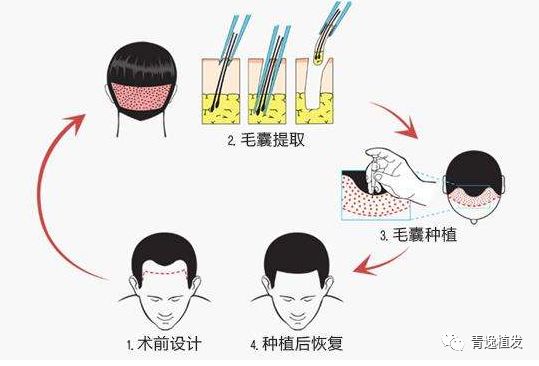 2. 毛囊提取

3. 毛囊种植

1. 术前设计

4. 种植后恢复

青逸植发