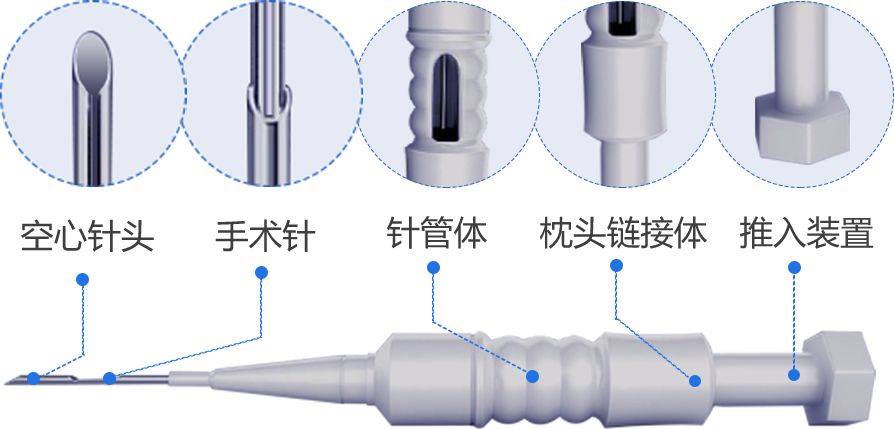 空心针头 手术针 针管体 枕头链接体 推入装置