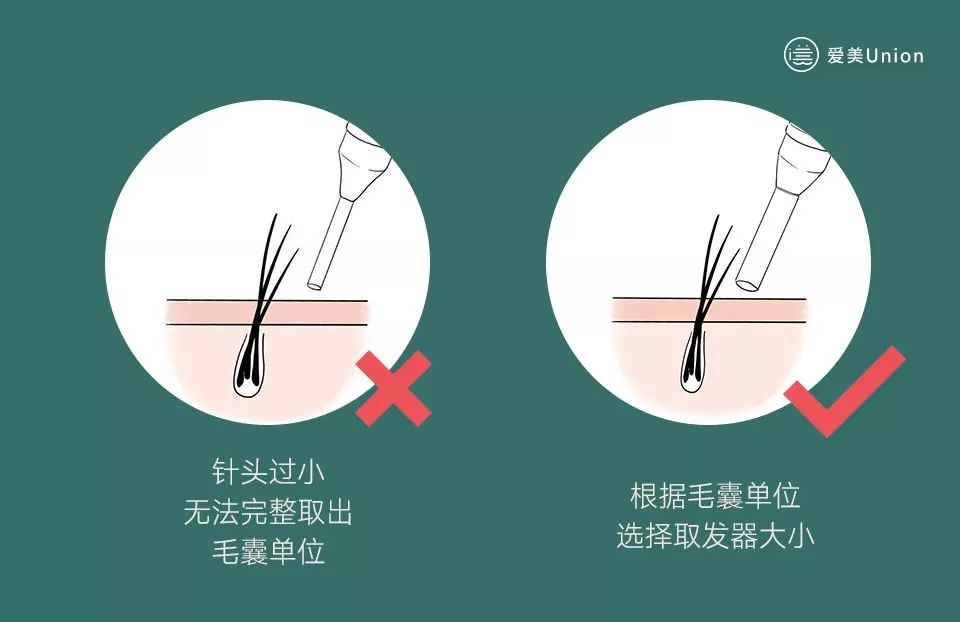 爱美Union

针头过小
无法完整取出
毛囊单位

根据毛囊单位
选择取发器大小