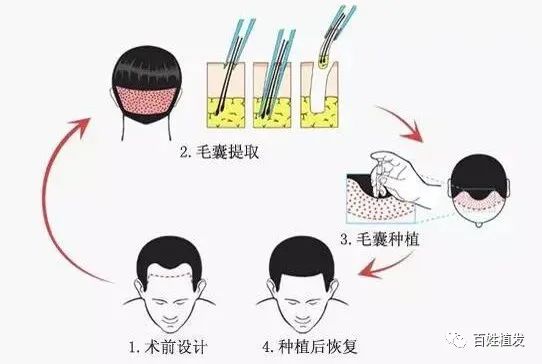 2. 毛囊提取

3. 毛囊种植

1. 术前设计

4. 种植后恢复

百姓植发