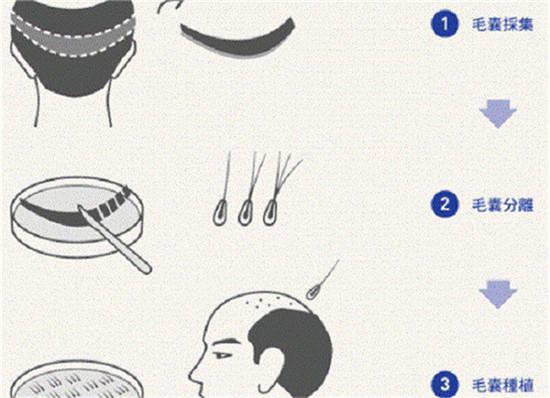 1 毛囊採集

2 毛囊分離

3 毛囊種植