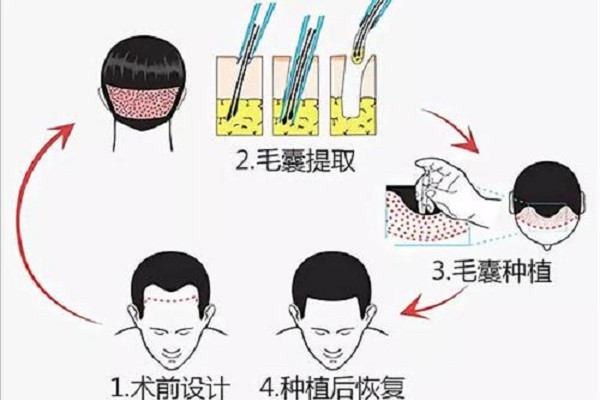 2.毛囊提取

3.毛囊种植

1.术前设计

4.种植后恢复