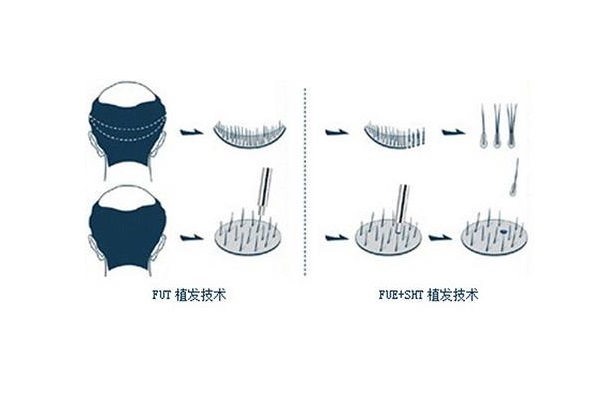 FUT 植发技术

FUE+SHT 植发技术