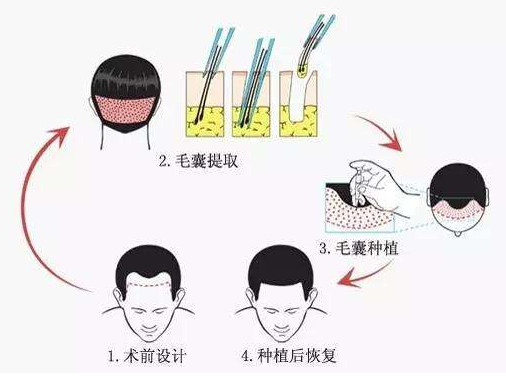 2. 毛囊提取

3. 毛囊种植

1. 术前设计

4. 种植后恢复