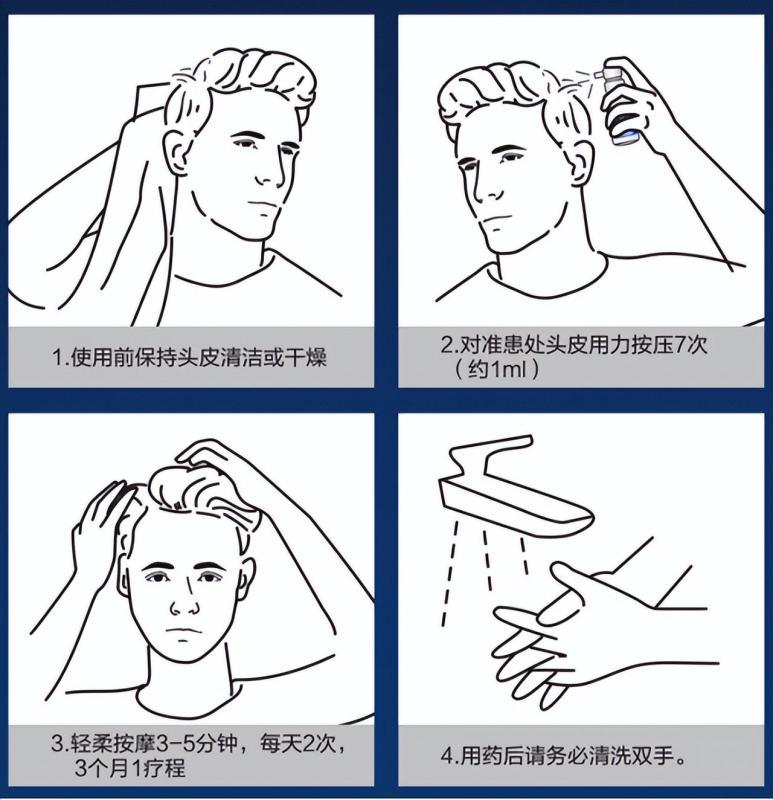 1.使用前保持头皮清洁或干燥

2.对准患处头皮用力按压7次（约1ml）

3.轻柔按摩3-5分钟，每天2次，3个月1疗程

4.用药后请务必清洗双手。