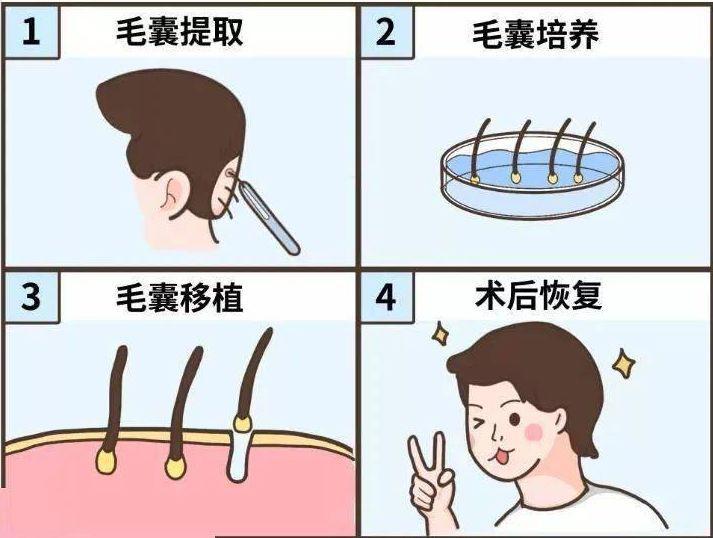 1 毛囊提取

2 毛囊培养

3 毛囊移植

4 术后恢复